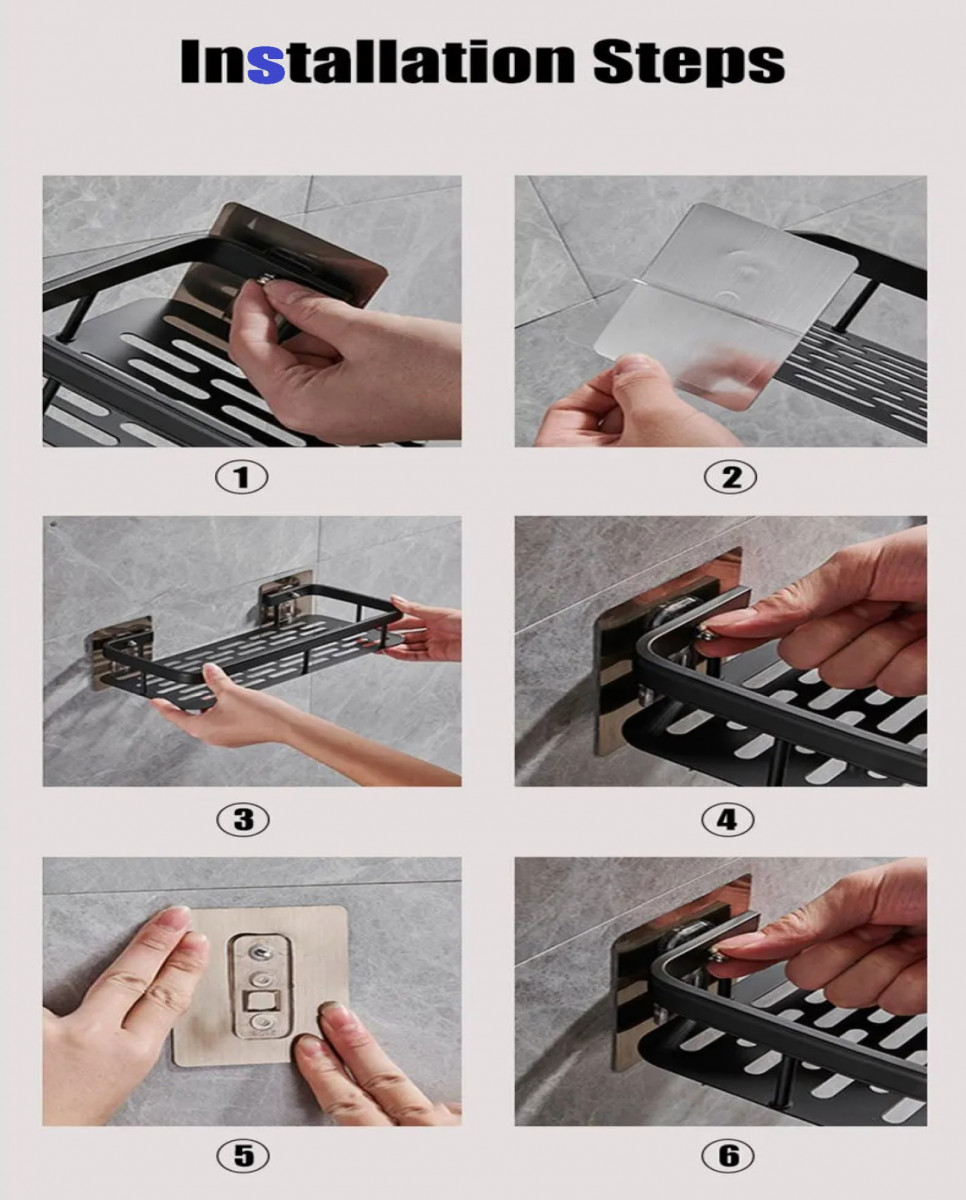 Installation Steps

①

②

③

④

⑤

⑥